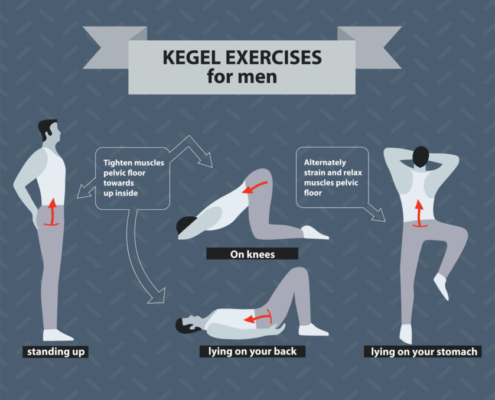 KEGEL EXERCISES
for men

Tighten muscles pelvic floor towards up inside

Alternately strain and relax muscles pelvic floor

On knees

standing up

lying on your back

lying on your stomach